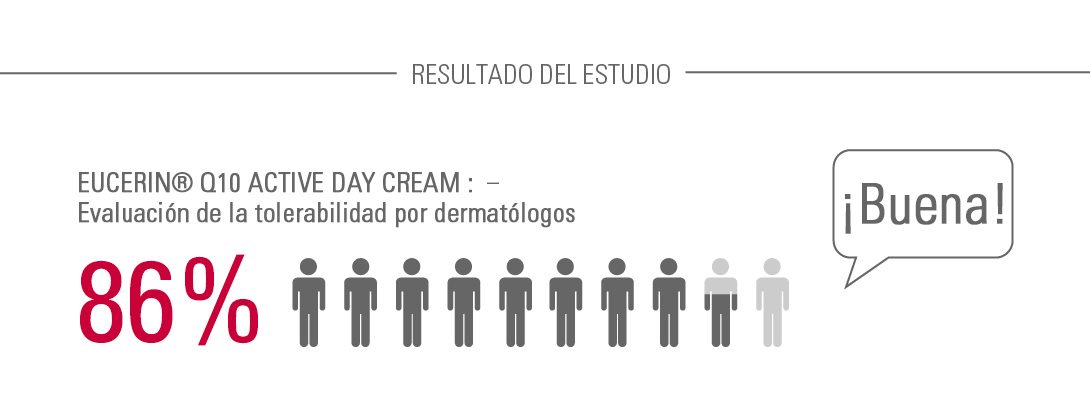 RESULTADO DEL ESTUDIO

EUCERIN® Q10 ACTIVE DAY CREAM : –
Evaluación de la tolerabilidad por dermatólogos

86%

¡Buena!